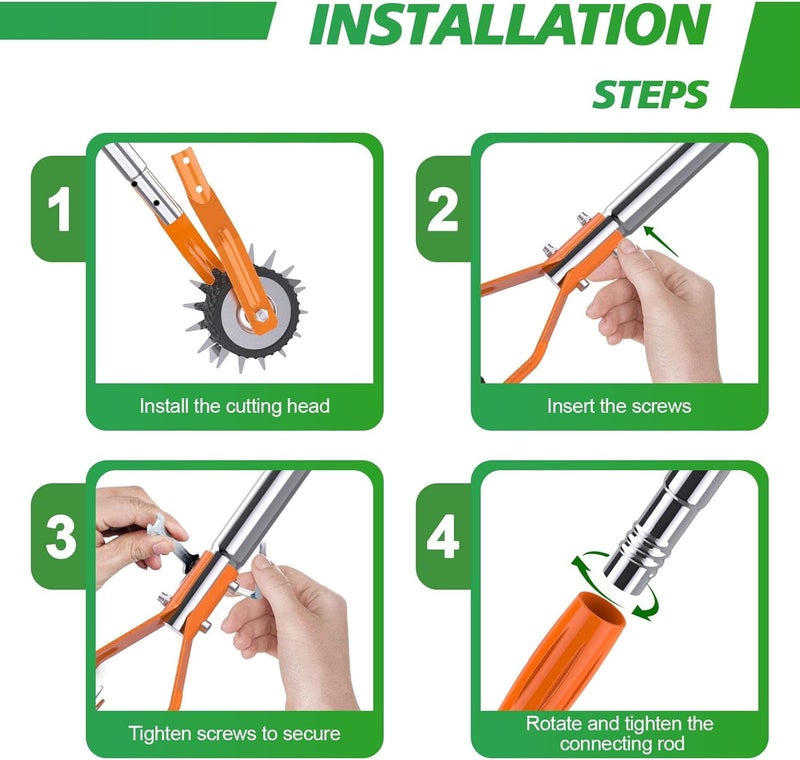 INSTALLATION
STEPS

1
Install the cutting head

2
Insert the screws

3
Tighten screws to secure

4
Rotate and tighten the connecting rod